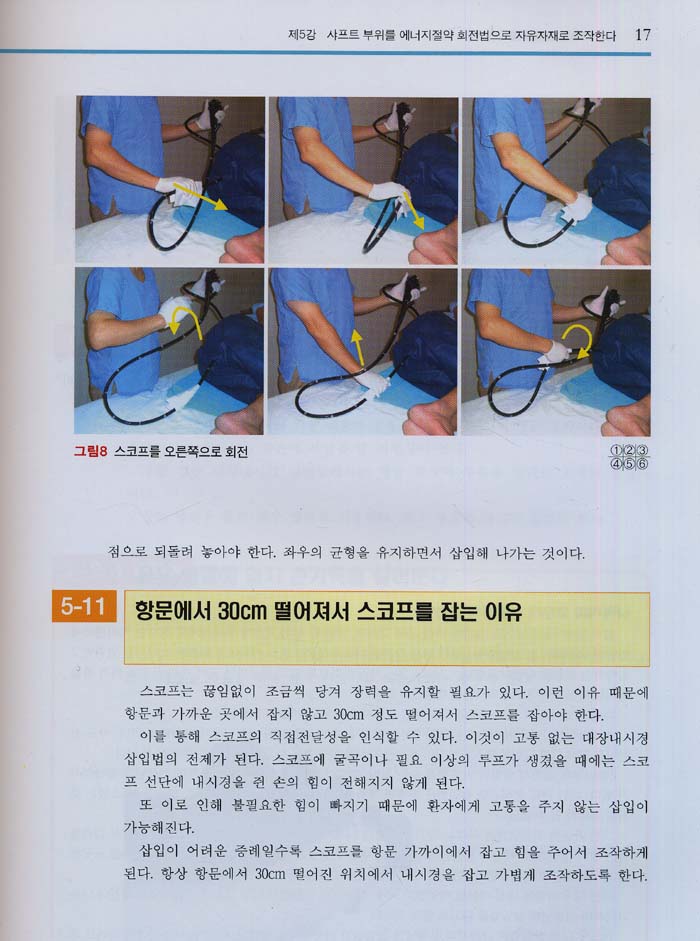 제5강 샤프트 부위를 에너지절약 회전법으로 자유자재로 조작한다 17

그림8 스코프를 오른쪽으로 회전

①②③
④⑤⑥

점으로 되돌려 놓아야 한다. 좌우의 균형을 유지하면서 삽입해 나가는 것이다.

5-11 항문에서 30cm 떨어져서 스코프를 잡는 이유

스코프는 끊임없이 조금씩 당겨 장력을 유지할 필요가 있다. 이런 이유 때문에 항문과 가까운 곳에서 잡지 않고 30cm 정도 떨어져서 스코프를 잡아야 한다.

이를 통해 스코프의 직접전달성을 인식할 수 있다. 이것이 고통 없는 대장내시경 삽입법의 전제가 된다. 스코프에 굴곡이나 필요 이상의 루프가 생겼을 때에는 스코프 선단에 내시경을 쥔 손의 힘이 전해지지 않게 된다.

또 이로 인해 불필요한 힘이 빠지기 때문에 환자에게 고통을 주지 않는 삽입이 가능해진다.

삽입이 어려운 증례일수록 스코프를 항문 가까이에서 잡고 힘을 주어서 조작하게 된다. 항상 항문에서 30cm 떨어진 위치에서 내시경을 잡고 가볍게 조작하도록 한다.